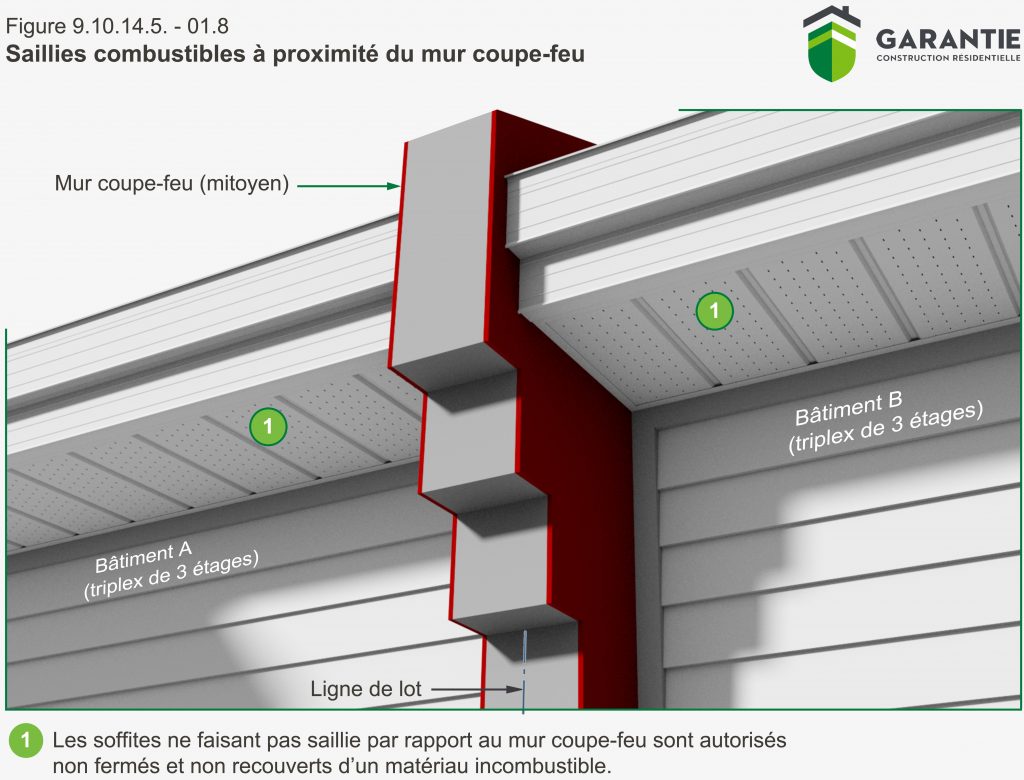 Figure 9.10.14.5. - 01.8
Saillies combustibles à proximité du mur coupe-feu

GARANTIE
CONSTRUCTION RÉSIDENTIELLE

Mur coupe-feu (mitoyen)

1

1

Bâtiment B
(triplex de 3 étages)

Bâtiment A
(triplex de 3 étages)

Ligne de lot

1 Les soffites ne faisant pas saillie par rapport au mur coupe-feu sont autorisés non fermés et non recouverts d'un matériau incombustible.