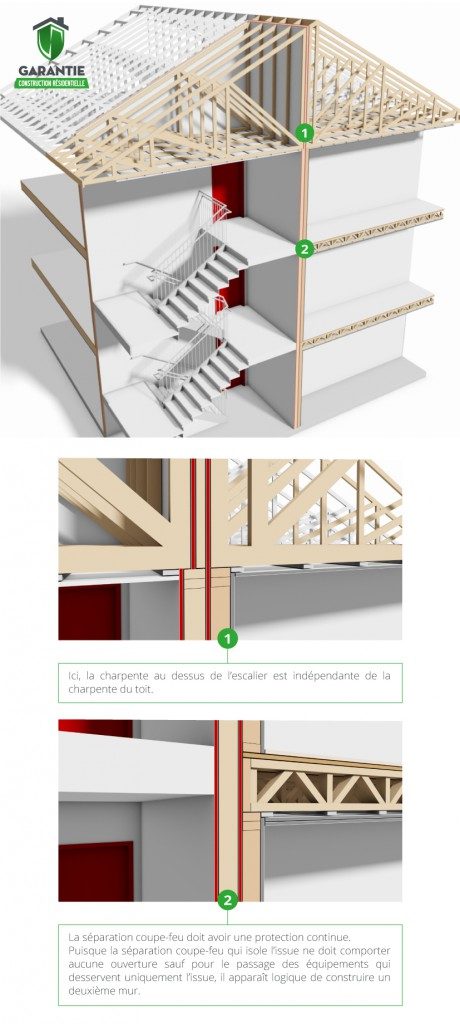 GARANTIE
CONSTRUCTION RÉSIDENTIELLE

1

2

1

Ici, la charpente au dessus de l'escalier est indépendante de la charpente du toit.

2

La séparation coupe-feu doit avoir une protection continue. Puisque la séparation coupe-feu qui isole l'issue ne doit comporter aucune ouverture sauf pour le passage des équipements qui desservent uniquement l'issue, il apparaît logique de construire un deuxième mur.